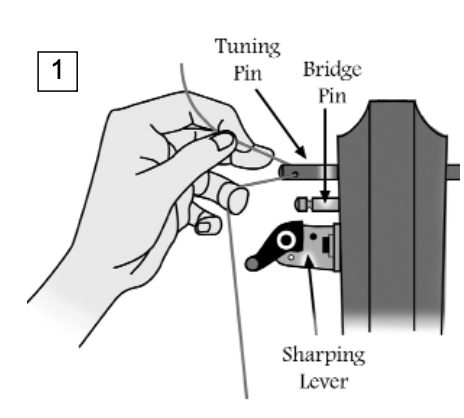 1

Tuning Pin

Bridge Pin

Sharping Lever